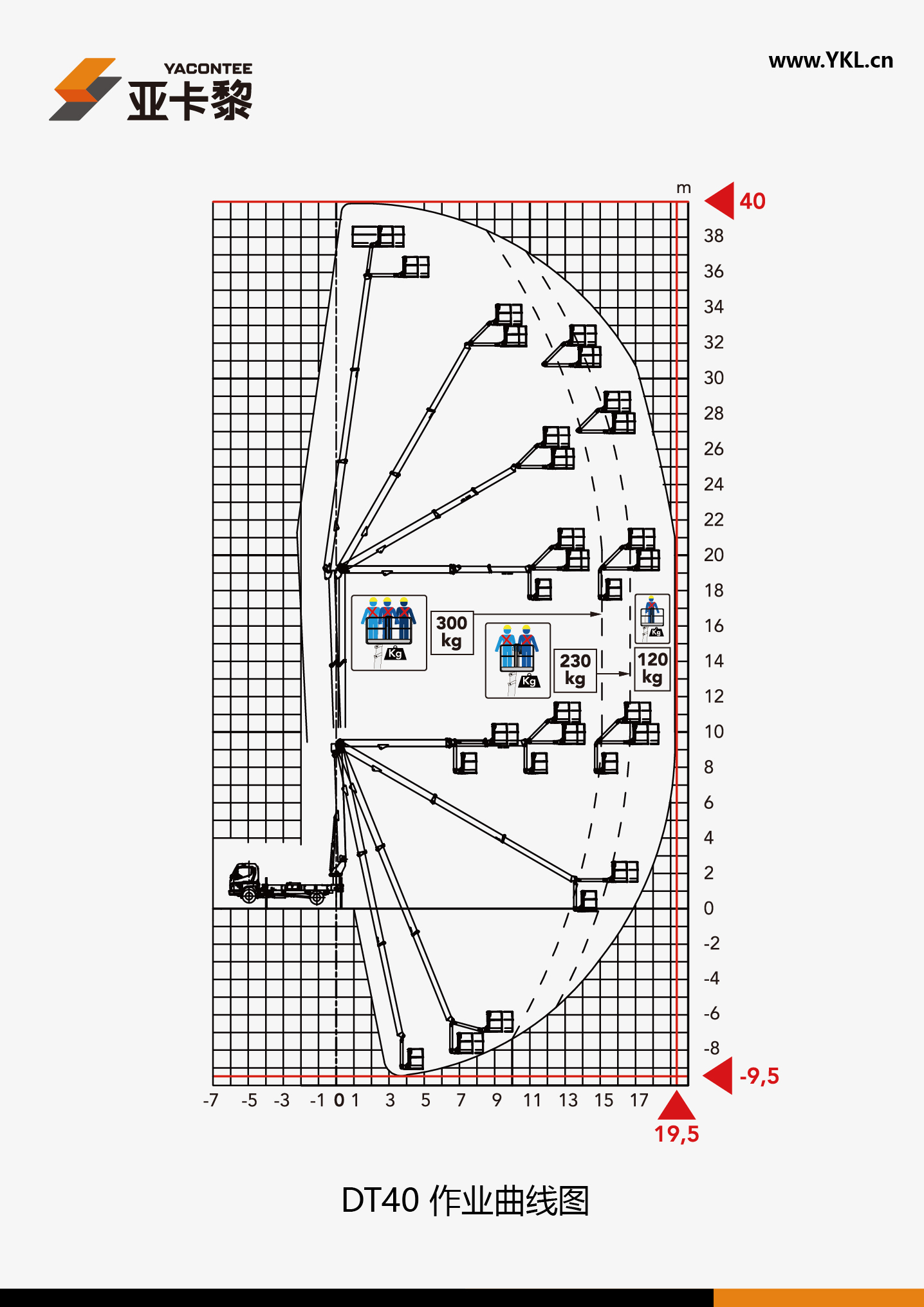 YACONTEE
亚卡黎

www.YKL.cn

m
40
38
36
34
32
30
28
26
24
22
20
18
16
14
12
10
8
6
4
2
0
-2
-4
-6
-8
-9,5

Kg
300 kg
Kg
230 kg
Kg
120 kg

-7 -5 -3 -1 0 1 3 5 7 9 11 13 15 17
19,5

DT40 作业曲线图